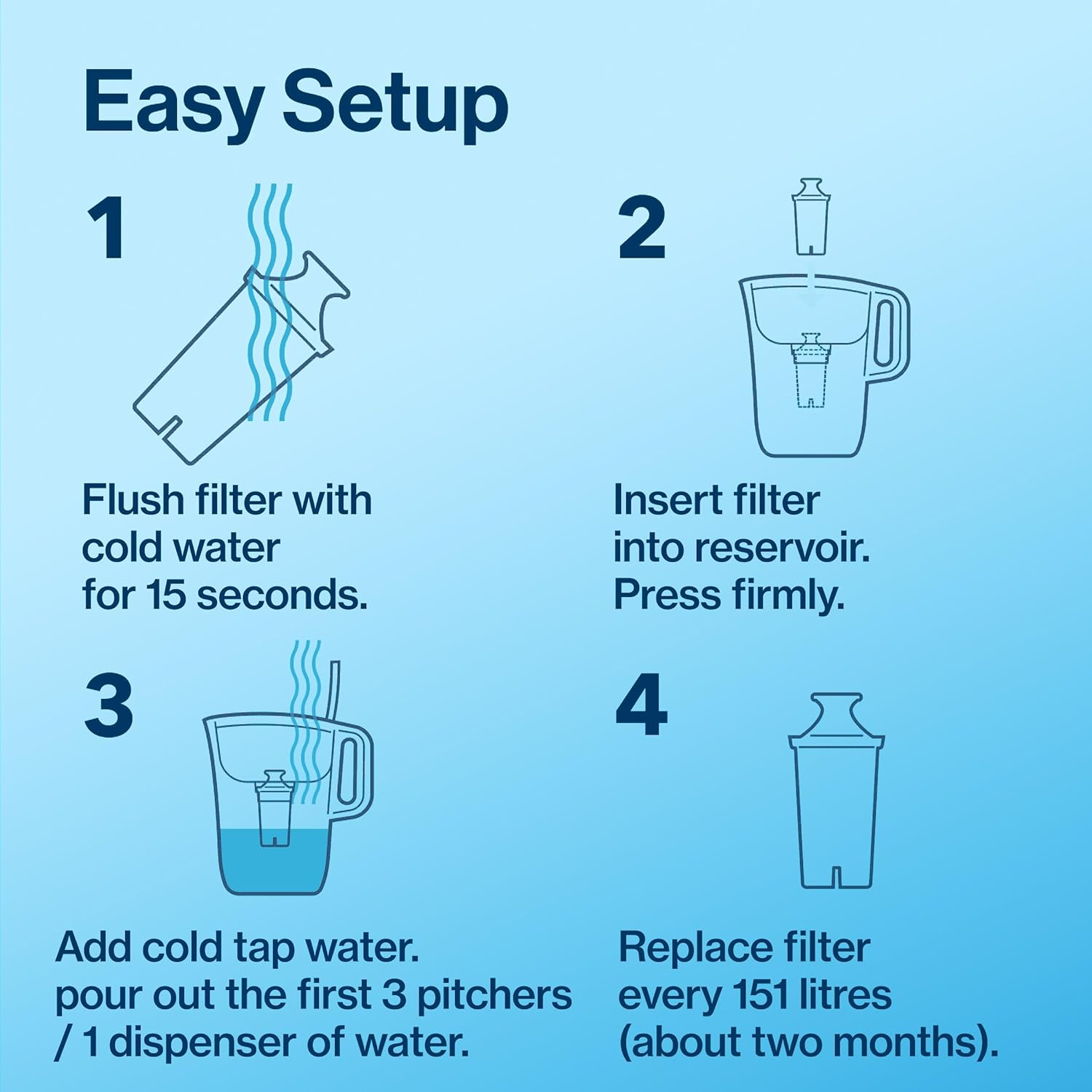 Easy Setup

1

Flush filter with cold water for 15 seconds.

2

Insert filter into reservoir. Press firmly.

3

Add cold tap water. pour out the first 3 pitchers / 1 dispenser of water.

4

Replace filter every 151 litres (about two months).